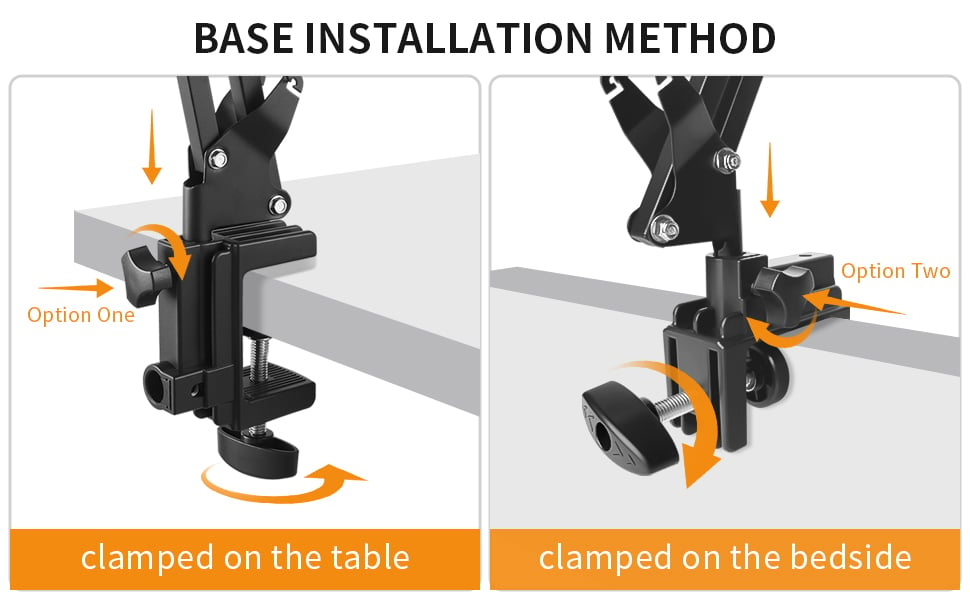 BASE INSTALLATION METHOD

Option One

clamped on the table

Option Two

clamped on the bedside