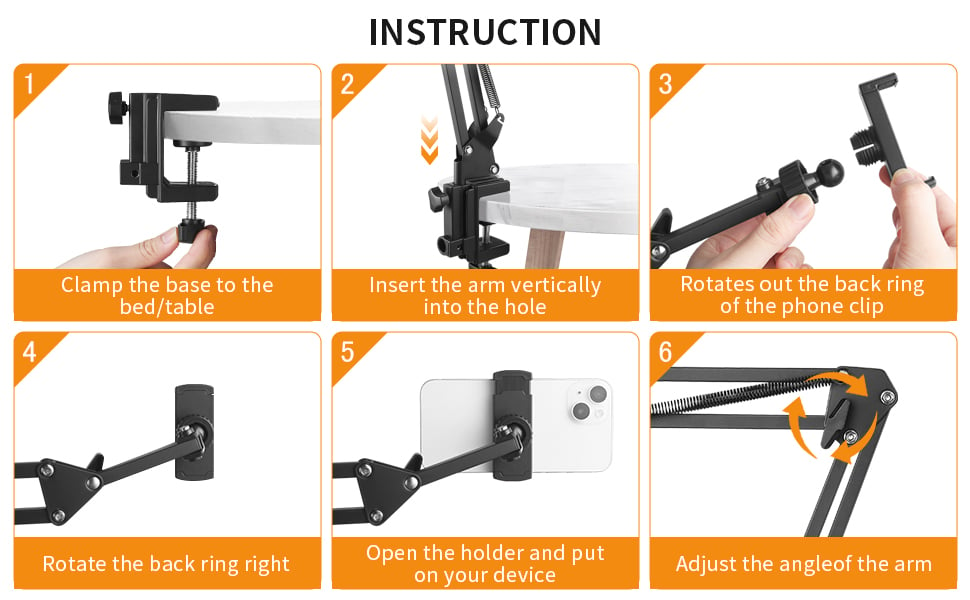 INSTRUCTION

1
Clamp the base to the bed/table

2
Insert the arm vertically into the hole

3
Rotates out the back ring of the phone clip

4
Rotate the back ring right

5
Open the holder and put on your device

6
Adjust the angleof the arm